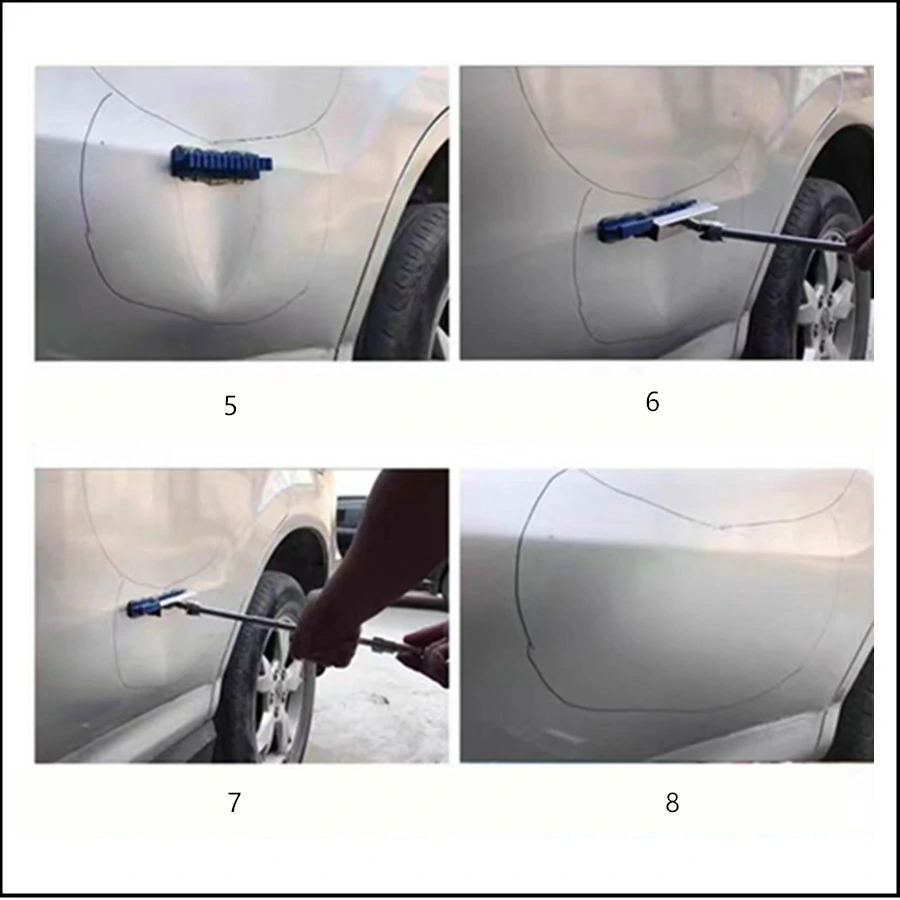 5

6

7

8