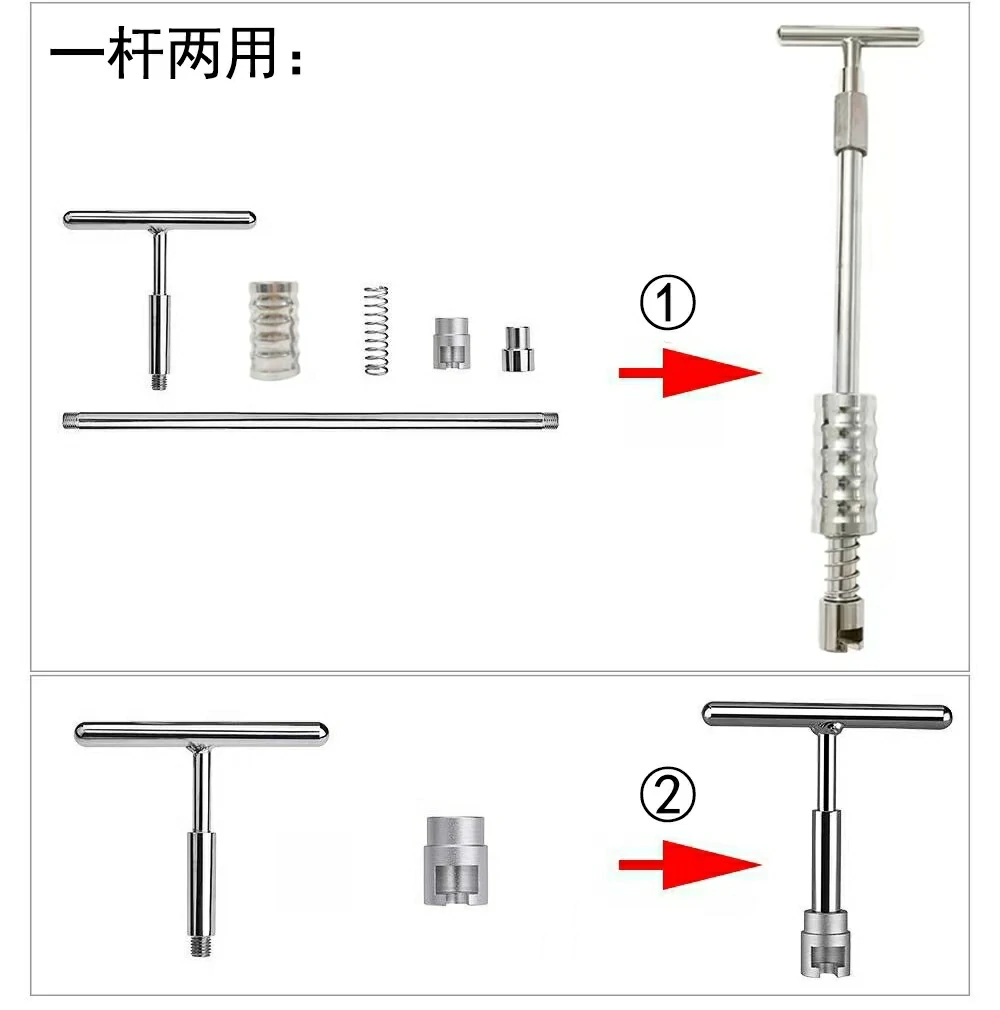 一杆两用：

①

②